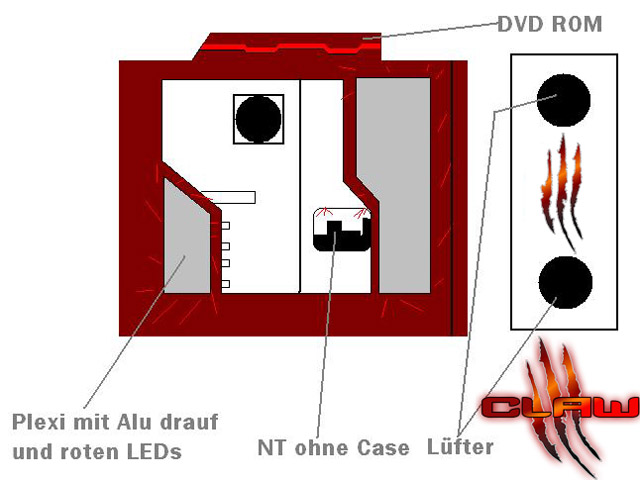 DVD ROM

Plexi mit Alu drauf und roten LEDs

NT ohne Case

Lüfter

CLAW